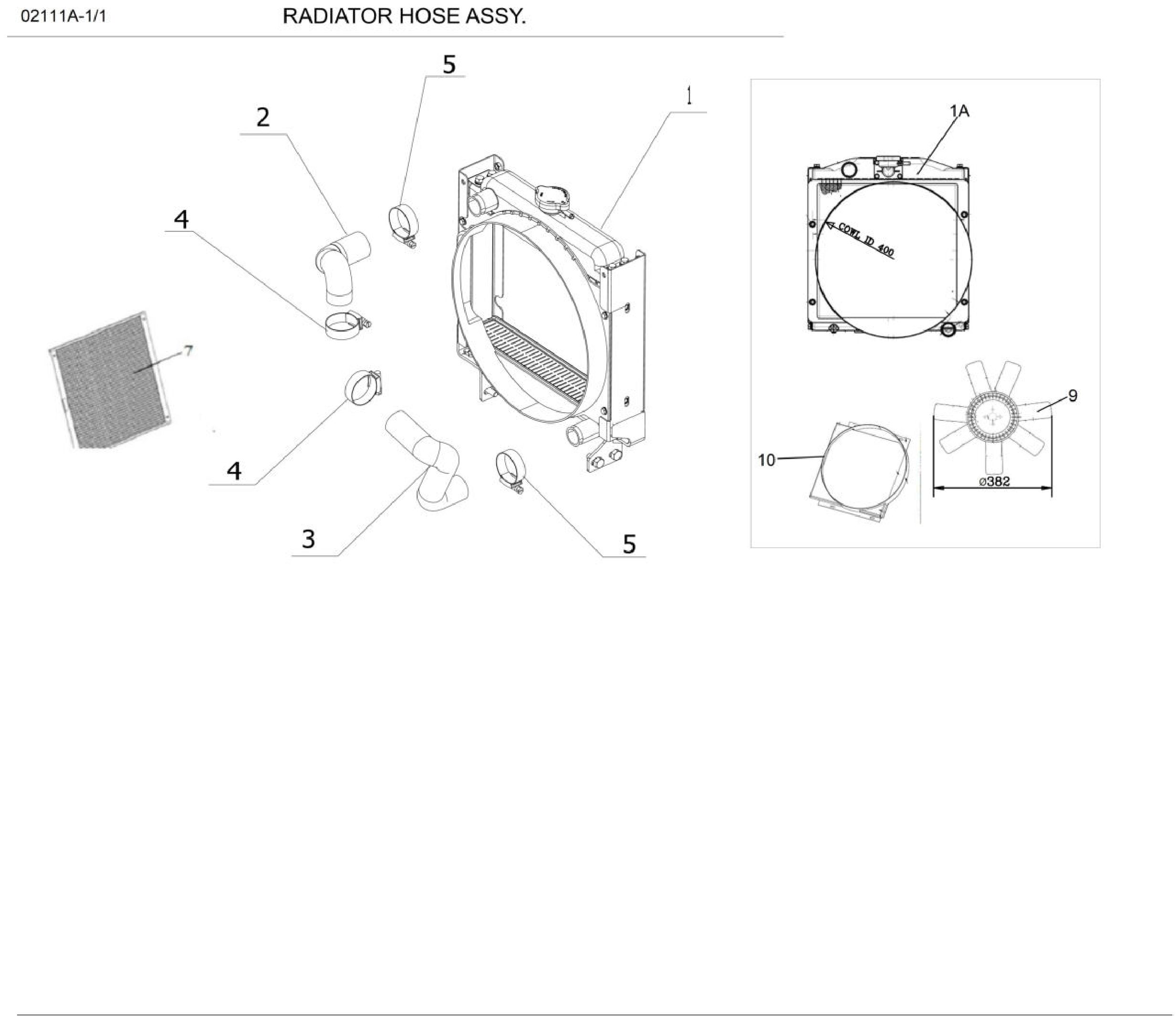 02111A-1/1 RADIATOR HOSE ASSY.

5
1
2
4
7
4
3
5

1A
COWL ID 400
9
10
ø382