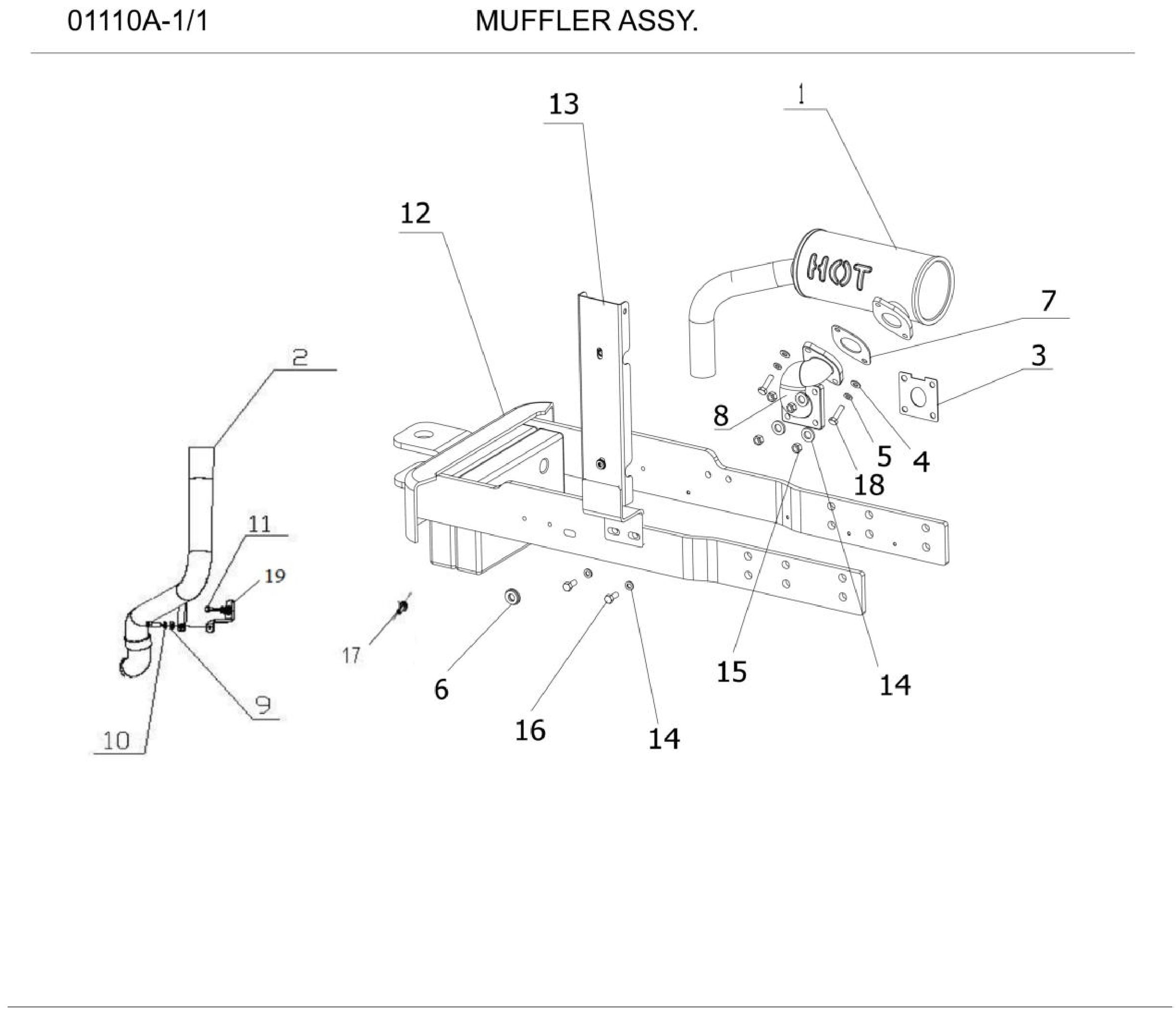 01110A-1/1 MUFFLER ASSY.

13

1

12

HOT

7

3

2

8

5 4

18

11

19

17

6

16

14

15

14

9

10