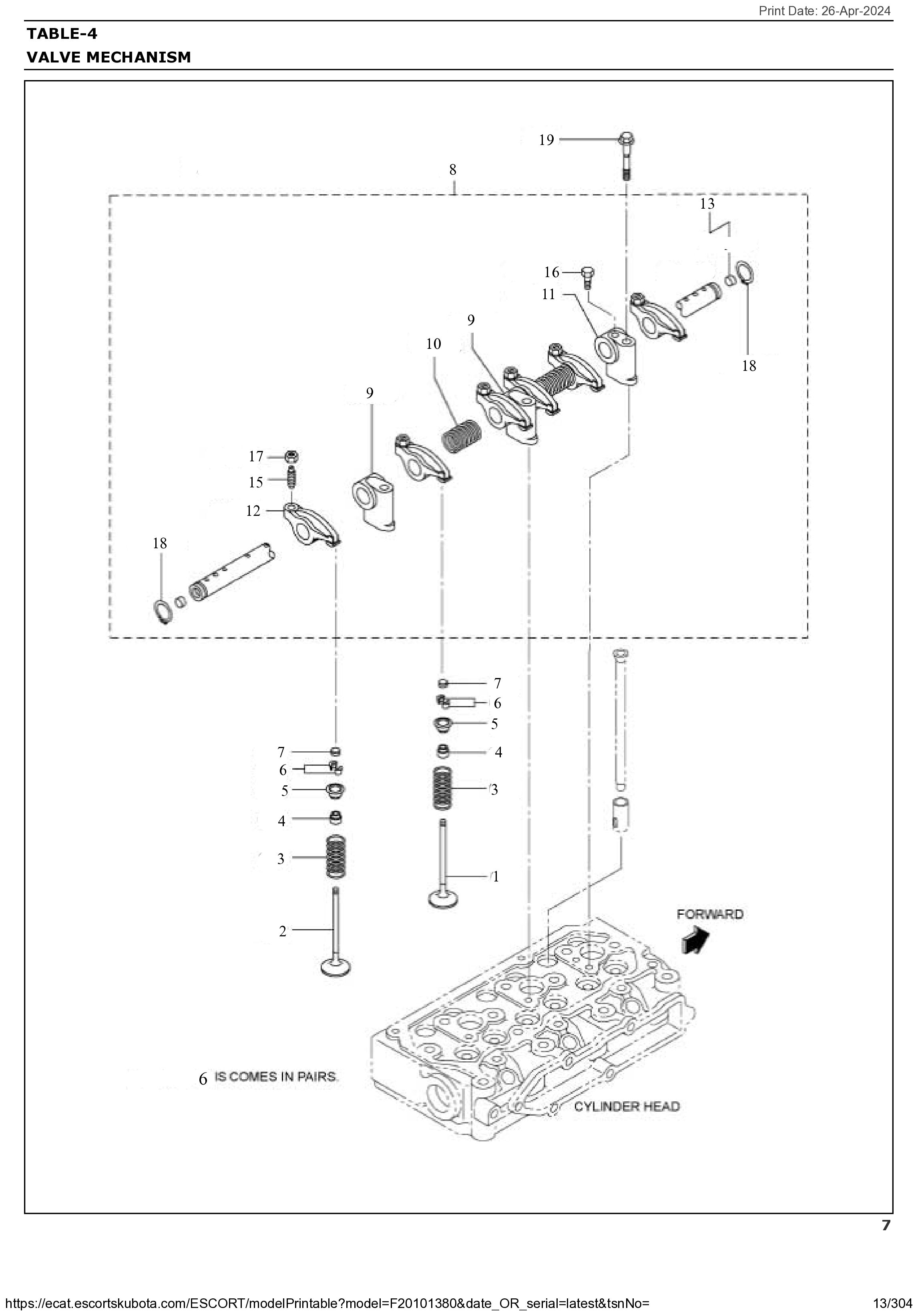 Print Date: 26-Apr-2024

TABLE-4
VALVE MECHANISM

19
8
13
16
11
9
10
18
9
17
15
12
18
7
6
5
4
3
1
7
6
5
4
3
2
FORWARD
6 IS COMES IN PAIRS.
CYLINDER HEAD

7

https://ecat.escortskubota.com/ESCORT/modelPrintable?model=F20101380&date_OR_serial=latest&tsnNo=
13/304